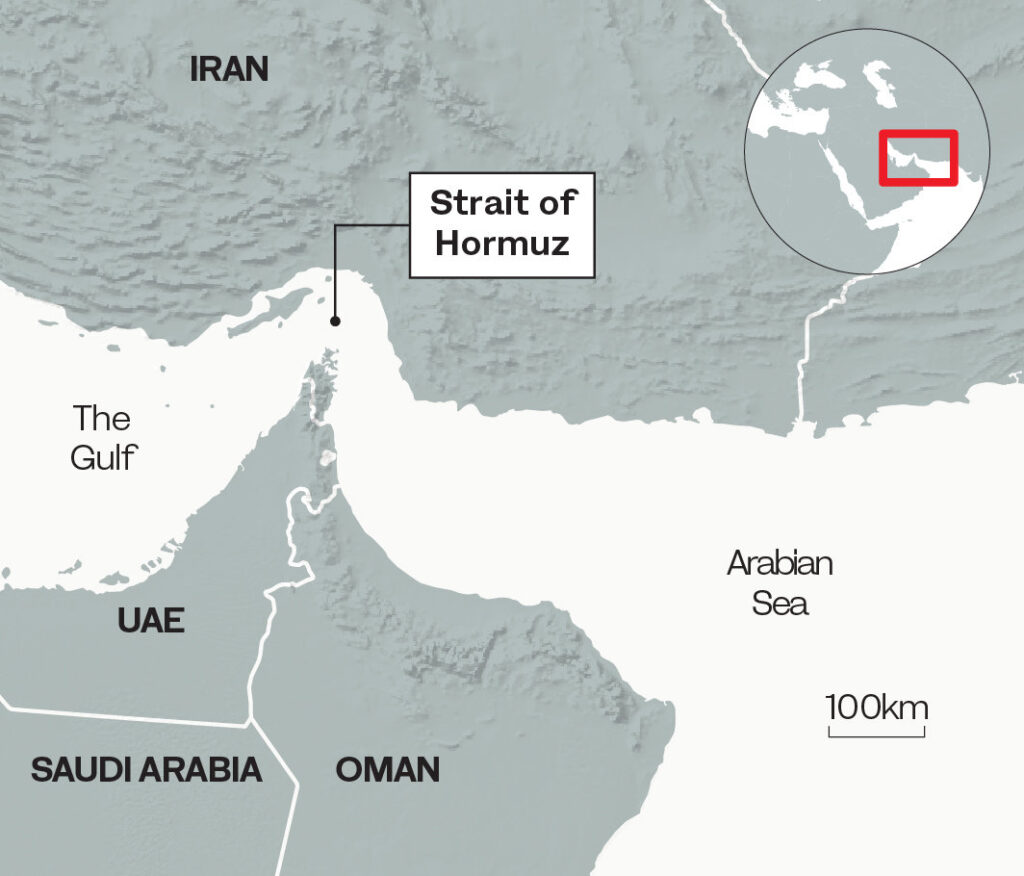 IRAN

Strait of Hormuz

The Gulf

Arabian Sea

UAE

100km

SAUDI ARABIA

OMAN